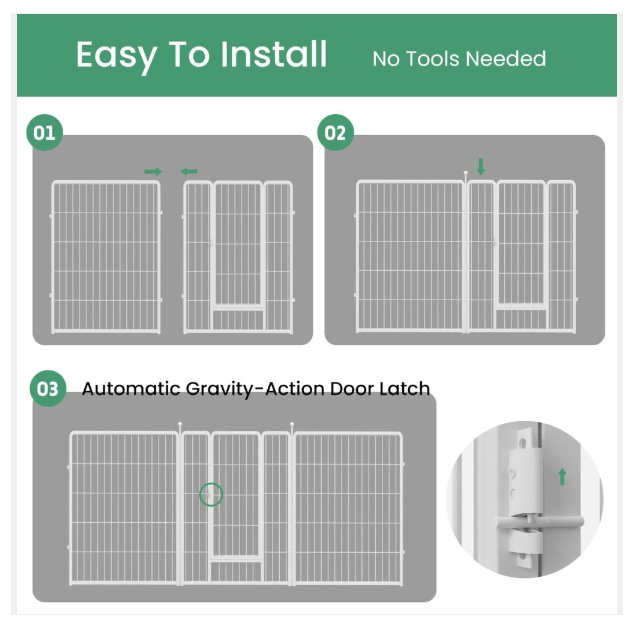 Easy To Install No Tools Needed

01

02

03 Automatic Gravity-Action Door Latch