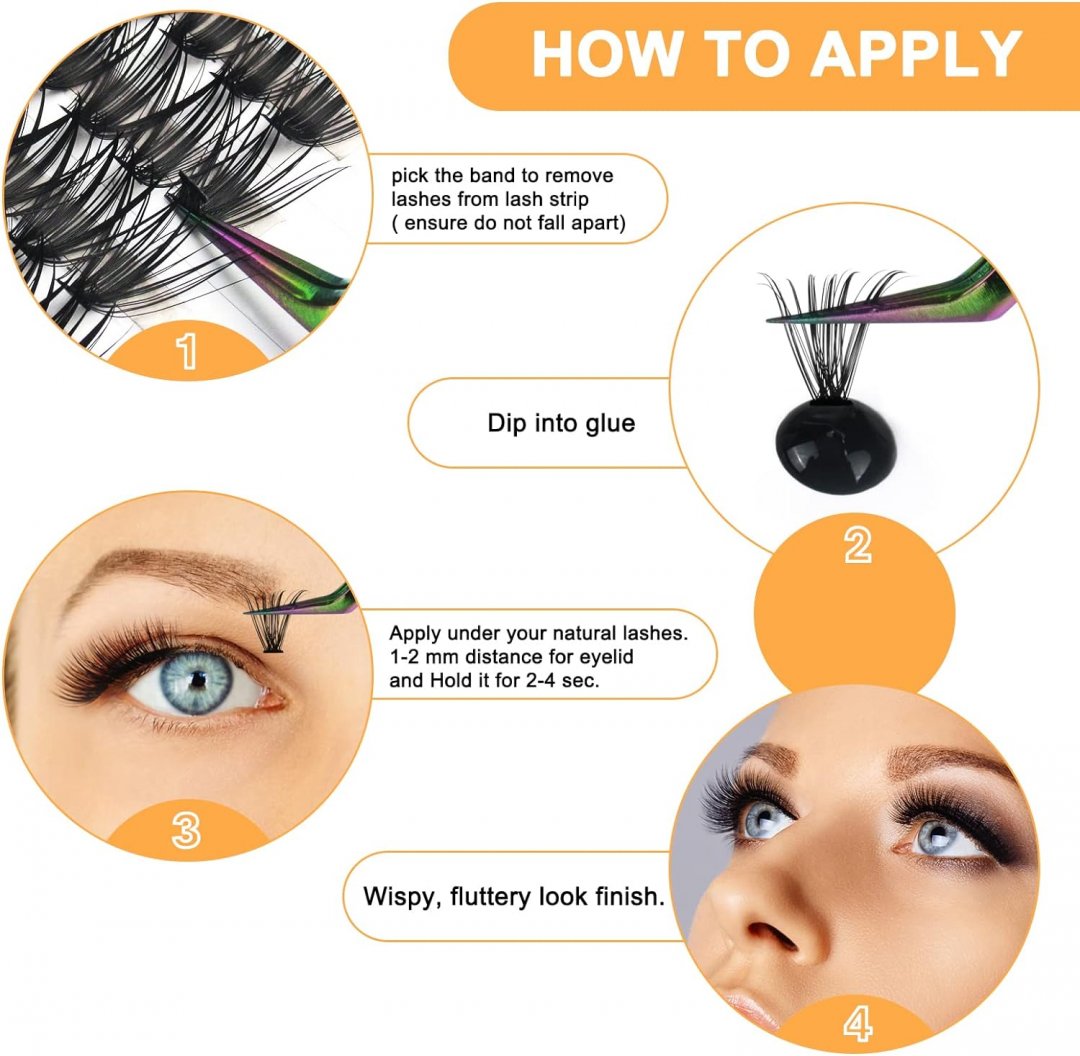 HOW TO APPLY

pick the band to remove lashes from lash strip ( ensure do not fall apart)

1

Dip into glue

2

Apply under your natural lashes. 1-2 mm distance for eyelid and Hold it for 2-4 sec.

3

Wispy, fluttery look finish.

4