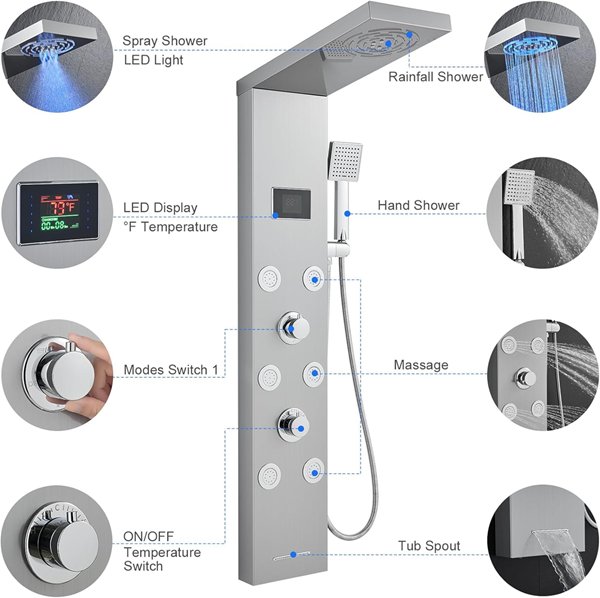 Spray Shower
LED Light

Rainfall Shower

79°F
00-08

LED Display
°F Temperature

Hand Shower

Modes Switch 1

Massage

ON/OFF
Temperature
Switch

Tub Spout