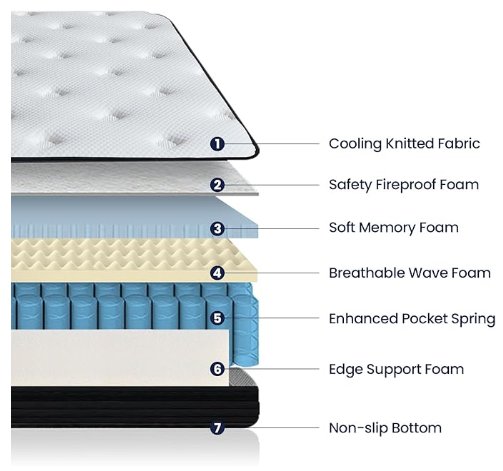 1 Cooling Knitted Fabric
2 Safety Fireproof Foam
3 Soft Memory Foam
4 Breathable Wave Foam
5 Enhanced Pocket Spring
6 Edge Support Foam
7 Non-slip Bottom