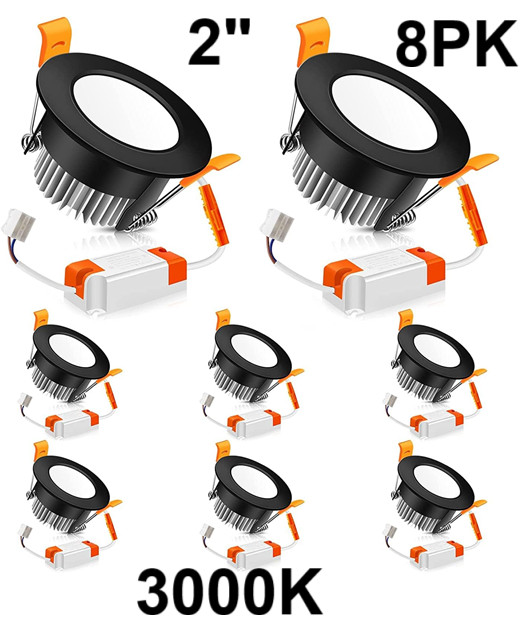 2"
8PK
3000K