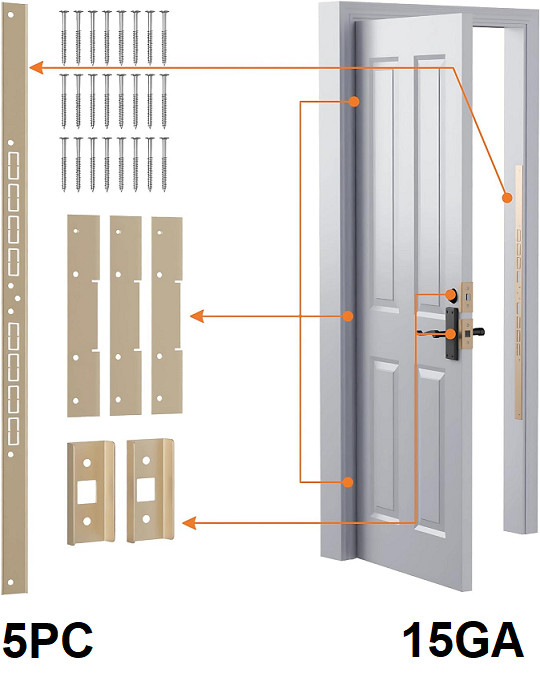 5PC

15GA