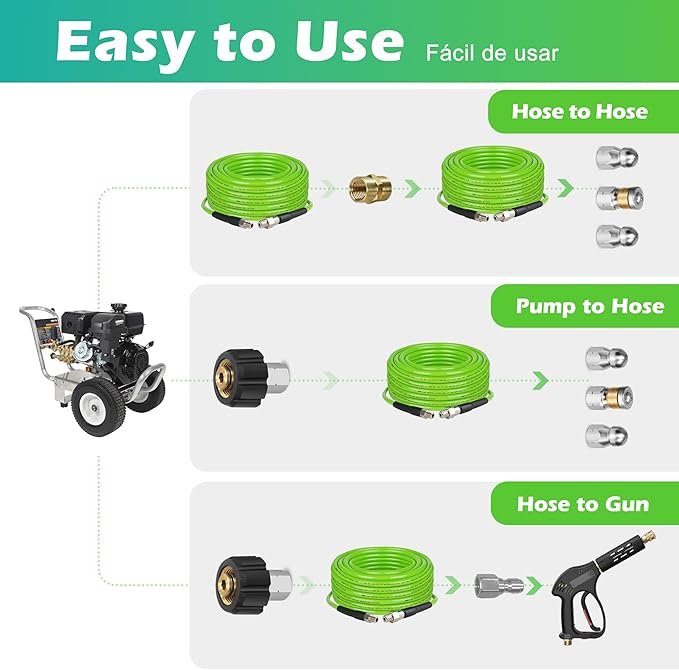 Easy to Use Fácil de usar

Hose to Hose

Pump to Hose

Hose to Gun