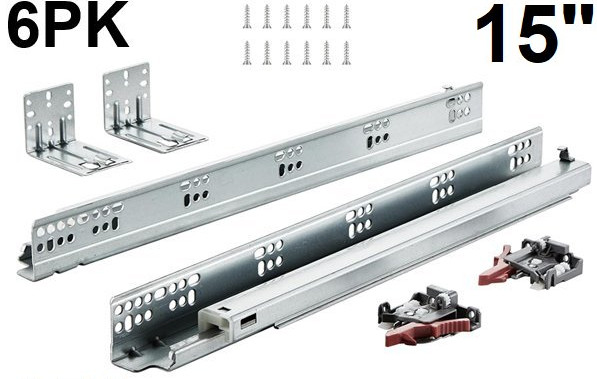 6PK

15"