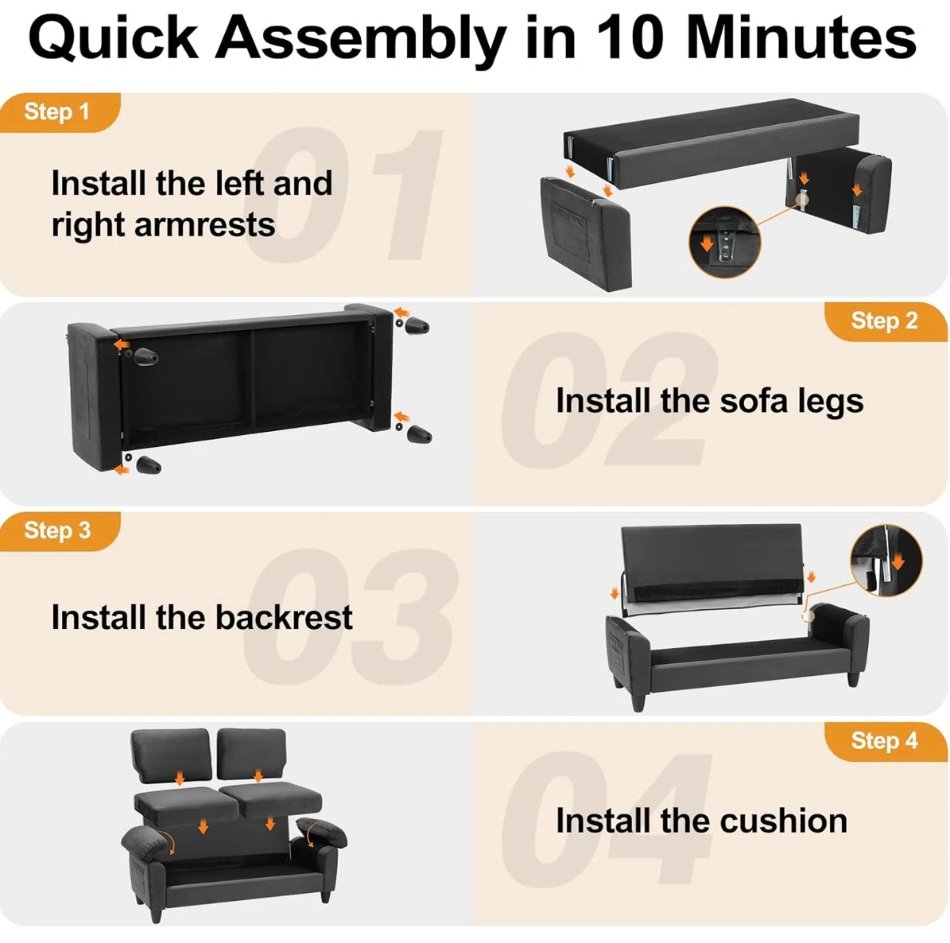 Quick Assembly in 10 Minutes

Step 1

01

Install the left and right armrests

Step 2

02

Install the sofa legs

Step 3

03

Install the backrest

Step 4

04

Install the cushion