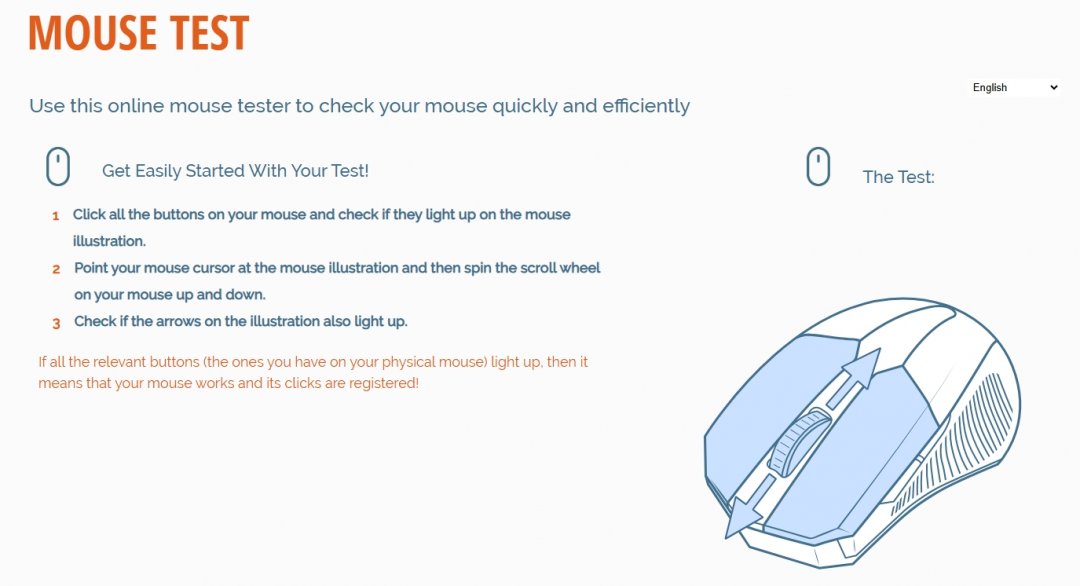 MOUSE TEST

English

Use this online mouse tester to check your mouse quickly and efficiently

Get Easily Started With Your Test!

1 Click all the buttons on your mouse and check if they light up on the mouse illustration.

2 Point your mouse cursor at the mouse illustration and then spin the scroll wheel on your mouse up and down.

3 Check if the arrows on the illustration also light up.

If all the relevant buttons (the ones you have on your physical mouse) light up, then it means that your mouse works and its clicks are registered!

The Test: