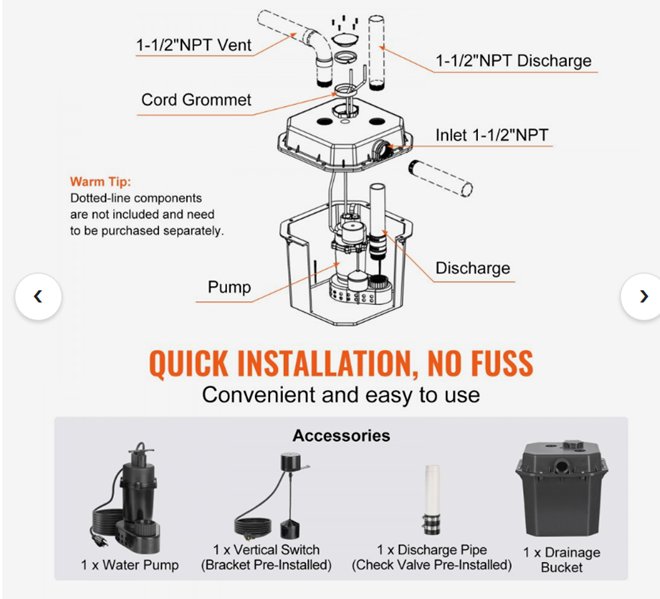 1-1/2"NPT Vent

1-1/2"NPT Discharge

Cord Grommet

Inlet 1-1/2"NPT

Warm Tip:
Dotted-line components are not included and need to be purchased separately.

Discharge

Pump

‹

›

QUICK INSTALLATION, NO FUSS
Convenient and easy to use

Accessories

1 x Water Pump

1 x Vertical Switch (Bracket Pre-Installed)

1 x Discharge Pipe (Check Valve Pre-Installed)

1 x Drainage Bucket