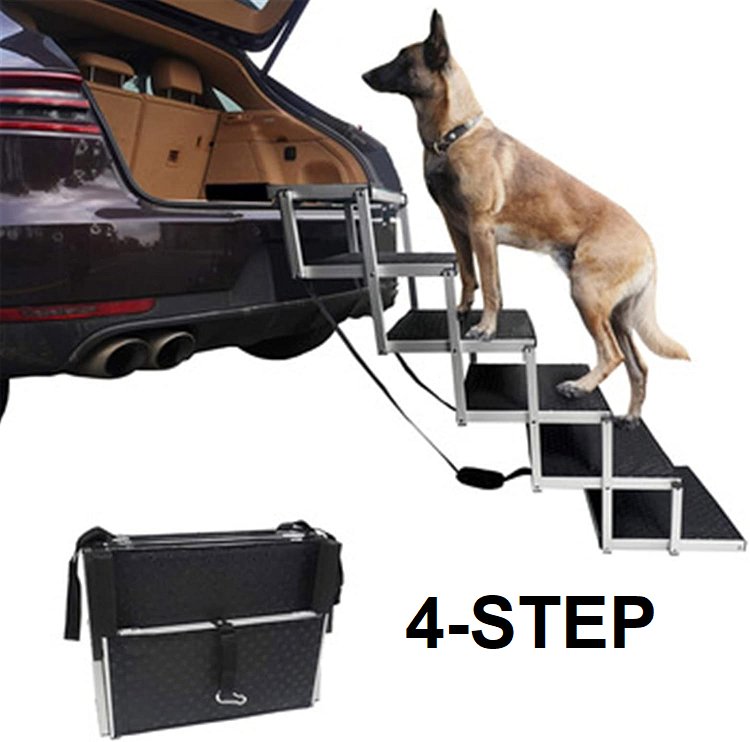 4-STEP