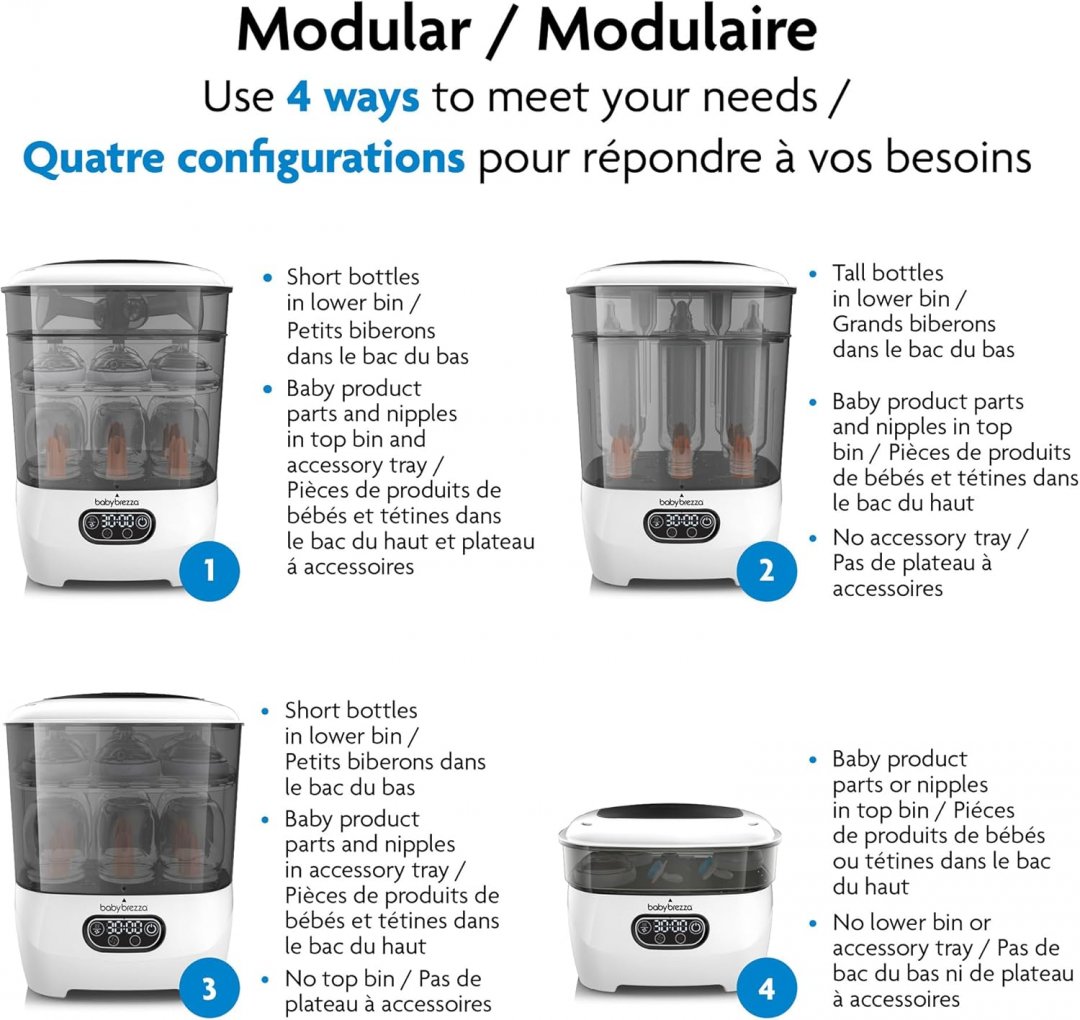 Modular / Modulaire
Use 4 ways to meet your needs /
Quatre configurations pour répondre à vos besoins

babybrezza
30:00
1

• Short bottles in lower bin / Petits biberons dans le bac du bas
• Baby product parts and nipples in top bin and accessory tray / Pièces de produits de bébés et tétines dans le bac du haut et plateau à accessoires

babybrezza
30:00
2

• Tall bottles in lower bin / Grands biberons dans le bac du bas
• Baby product parts and nipples in top bin / Pièces de produits de bébés et tétines dans le bac du haut
• No accessory tray / Pas de plateau à accessoires

babybrezza
30:00
3

• Short bottles in lower bin / Petits biberons dans le bac du bas
• Baby product parts and nipples in accessory tray / Pièces de produits de bébés et tétines dans le bac du haut
• No top bin / Pas de plateau à accessoires

babybrezza
30:00
4

• Baby product parts or nipples in top bin / Piéces de produits de bébés ou tétines dans le bac du haut
• No lower bin or accessory tray / Pas de bac du bas ni de plateau à accessoires