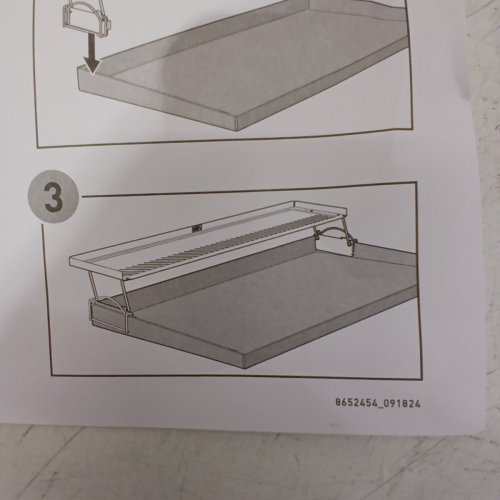 3

8652454_091824