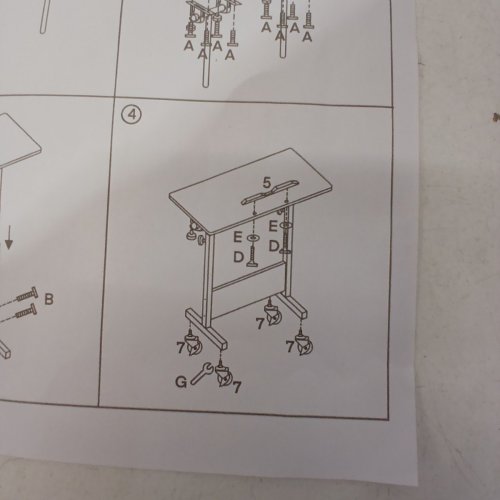 A A A A
A A A A

B

④

5
E
E
D
D
7
7
7
G
7