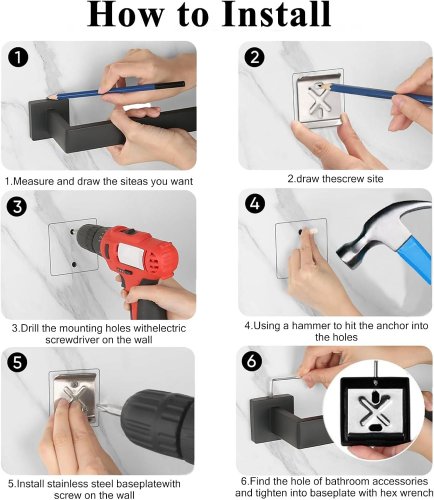 How to Install

1

1.Measure and draw the siteas you want

2

2.draw thescrew site

3

3.Drill the mounting holes withelectric screwdriver on the wall

4

4.Using a hammer to hit the anchor into the holes

5

5.Install stainless steel baseplatewith screw on the wall

6

6.Find the hole of bathroom accessories and tighten into baseplate with hex wrench