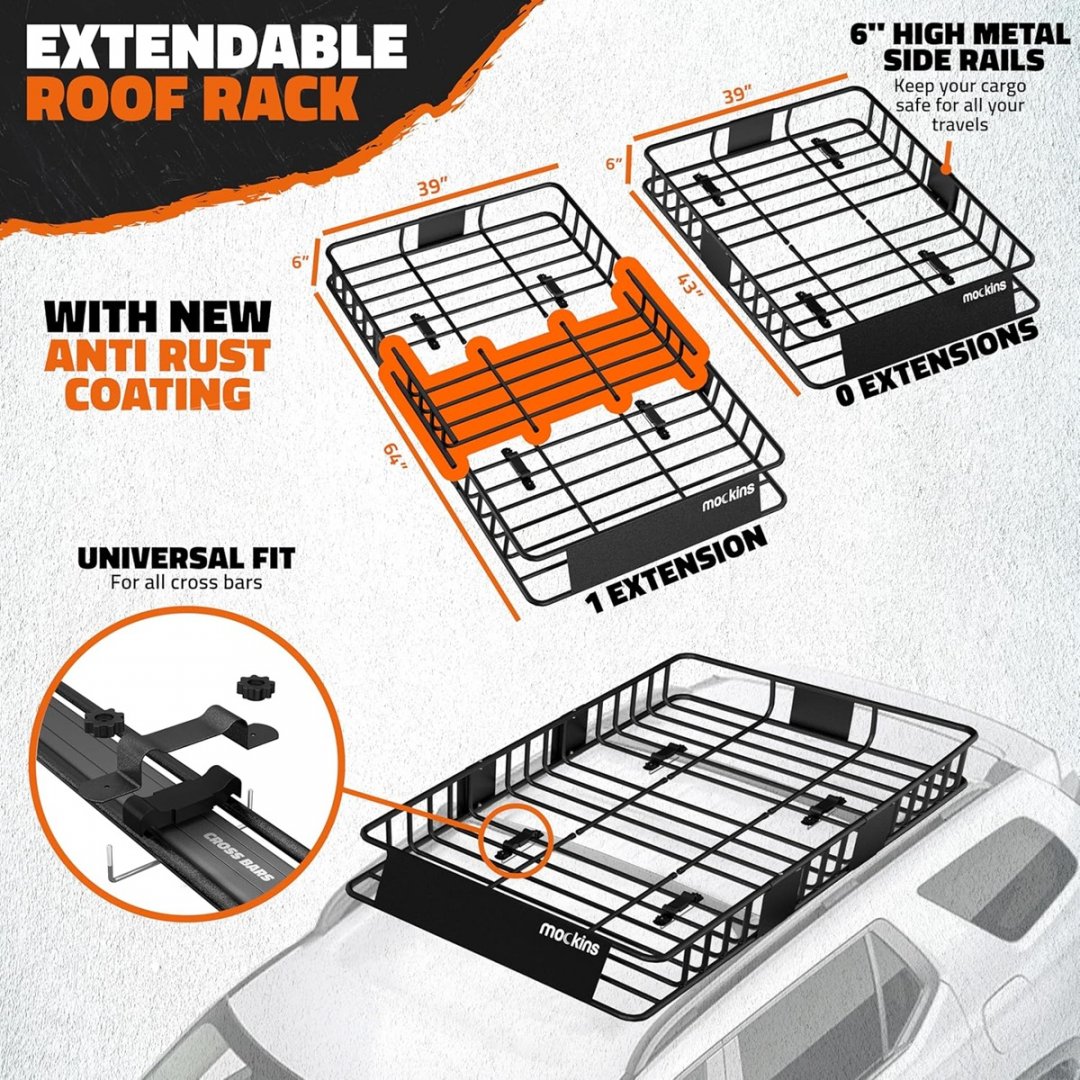 EXTENDABLE ROOF RACK

6" HIGH METAL SIDE RAILS
Keep your cargo safe for all your travels

39"
6"
43"
mockins
0 EXTENSIONS

WITH NEW ANTI RUST COATING

39"
6"
64"
mockins
1 EXTENSION

UNIVERSAL FIT
For all cross bars

CROSS BARS

mockins