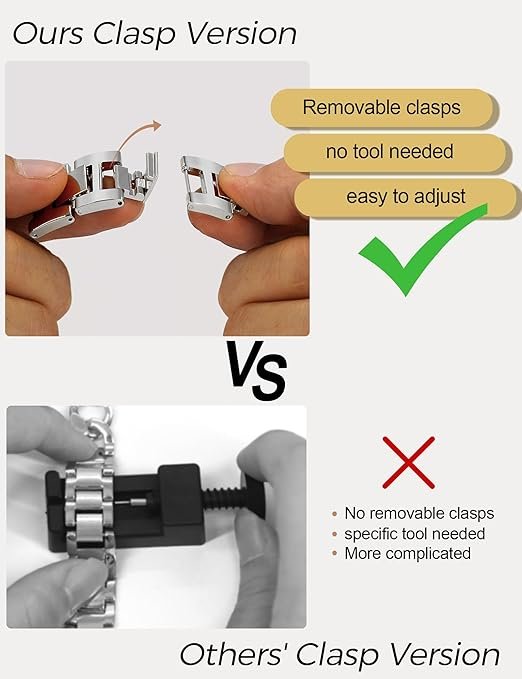 Ours Clasp Version

Removable clasps

no tool needed

easy to adjust

VS

• No removable clasps
• specific tool needed
• More complicated

Others' Clasp Version