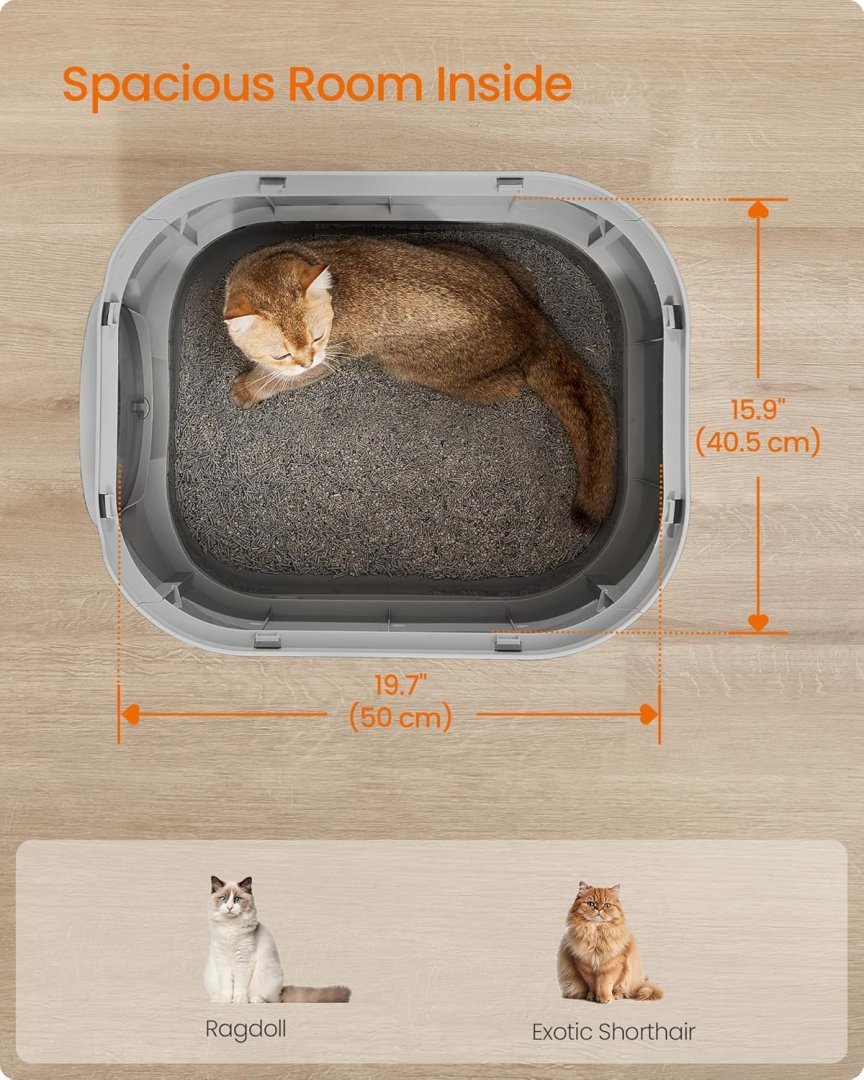 Spacious Room Inside

15.9"
(40.5 cm)

19.7"
(50 cm)

Ragdoll

Exotic Shorthair