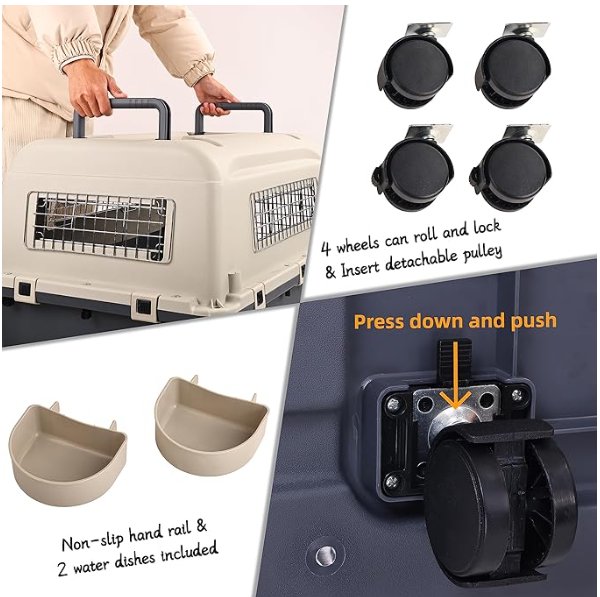 4 wheels can roll and lock
& Insert detachable pulley

Press down and push

Non-slip hand rail &
2 water dishes included