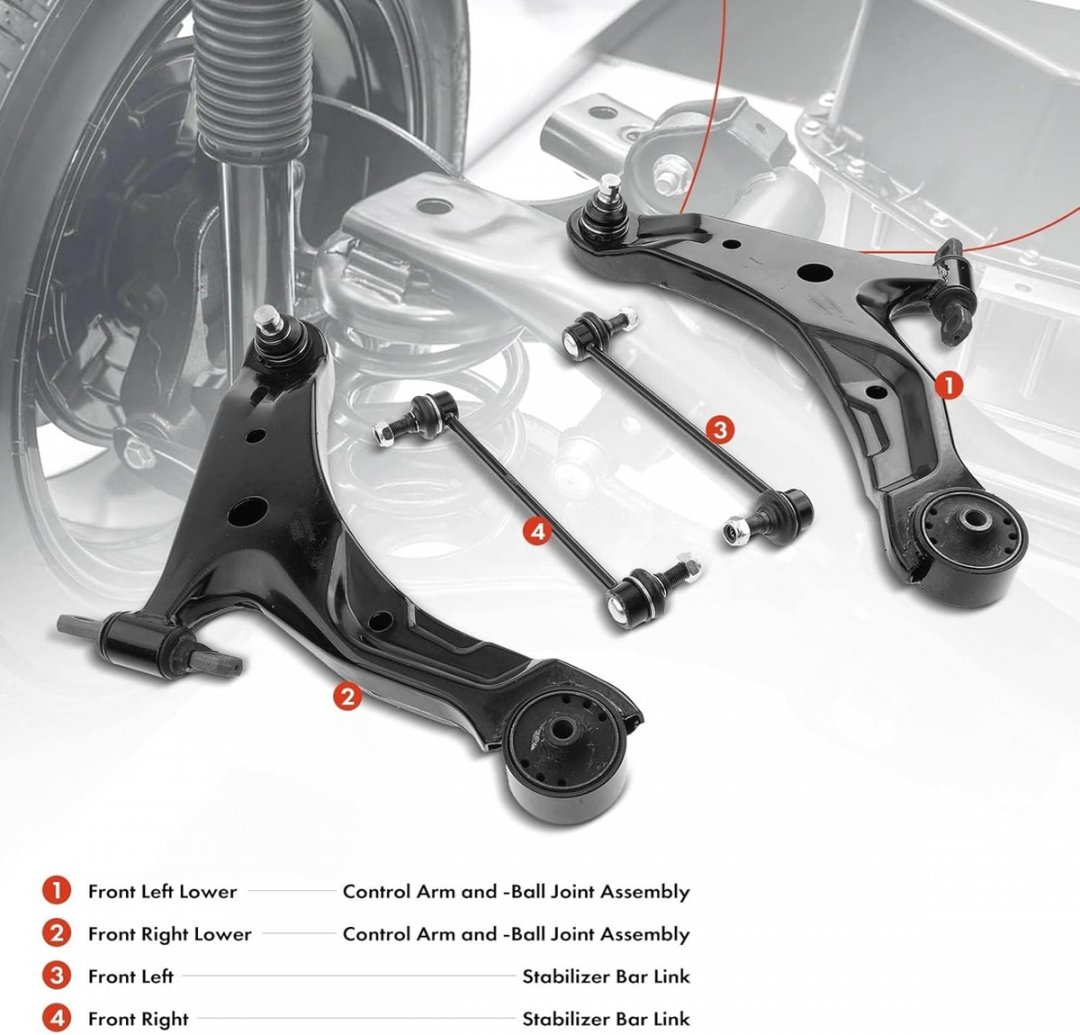 1
3
4
2

1 Front Left Lower Control Arm and -Ball Joint Assembly
2 Front Right Lower Control Arm and -Ball Joint Assembly
3 Front Left Stabilizer Bar Link
4 Front Right Stabilizer Bar Link