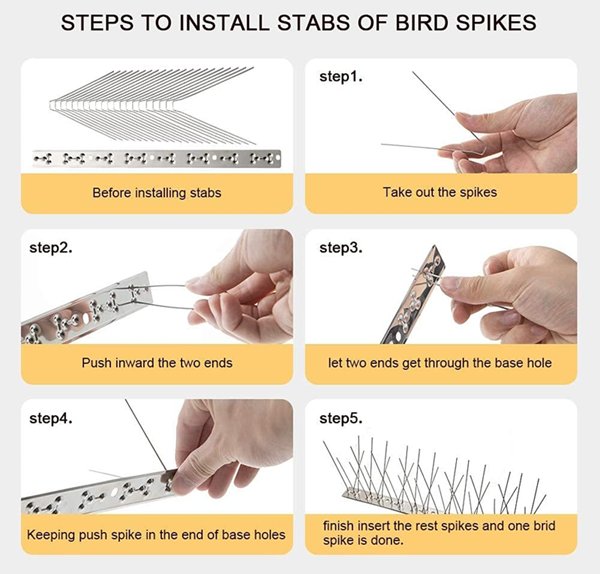 STEPS TO INSTALL STABS OF BIRD SPIKES

Before installing stabs

step1.

Take out the spikes

step2.

Push inward the two ends

step3.

let two ends get through the base hole

step4.

Keeping push spike in the end of base holes

step5.

finish insert the rest spikes and one brid spike is done.