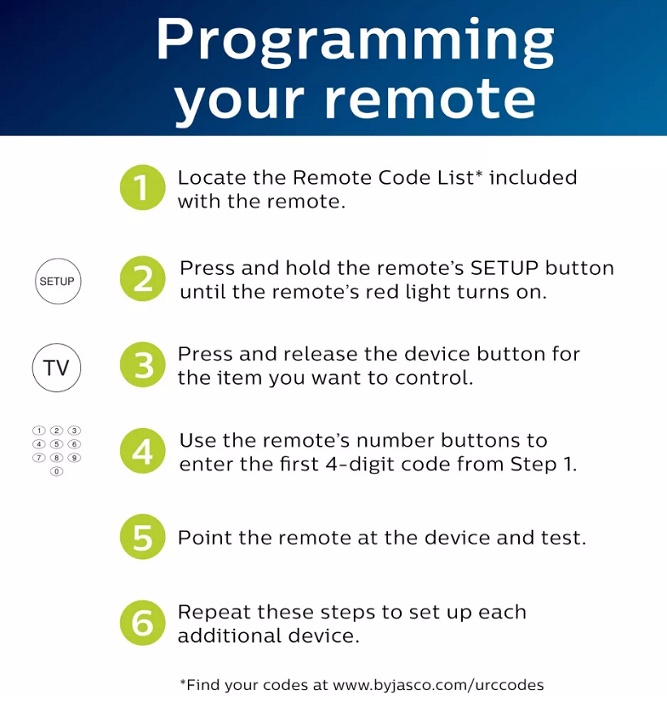 Programming your remote

1 Locate the Remote Code List* included with the remote.

SETUP

2 Press and hold the remote's SETUP button until the remote's red light turns on.

TV

3 Press and release the device button for the item you want to control.

1 2 3
4 5 6
7 8 9
0

4 Use the remote's number buttons to enter the first 4-digit code from Step 1.

5 Point the remote at the device and test.

6 Repeat these steps to set up each additional device.

*Find your codes at www.byjasco.com/urccodes