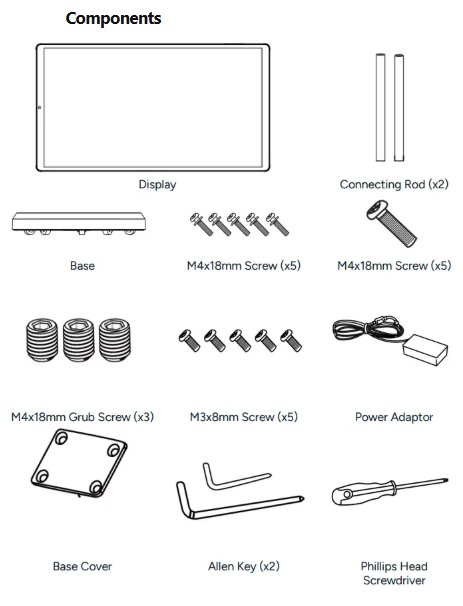 Components

Display

Connecting Rod (x2)

Base

M4x18mm Screw (x5)

M4x18mm Screw (x5)

M4x18mm Grub Screw (x3)

M3x8mm Screw (x5)

Power Adaptor

Base Cover

Allen Key (x2)

Phillips Head Screwdriver