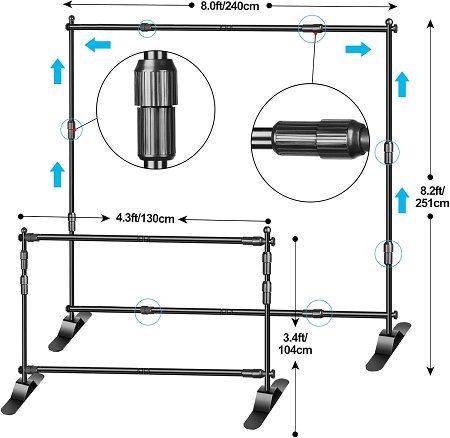 8.0ft/240cm

8.2ft/
251cm

4.3ft/130cm

3.4ft/
104cm