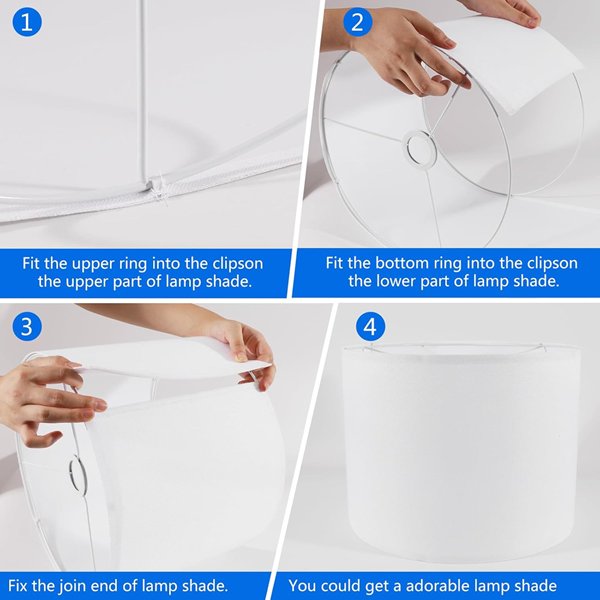 1

Fit the upper ring into the clipson the upper part of lamp shade.

2

Fit the bottom ring into the clipson the lower part of lamp shade.

3

Fix the join end of lamp shade.

4

You could get a adorable lamp shade