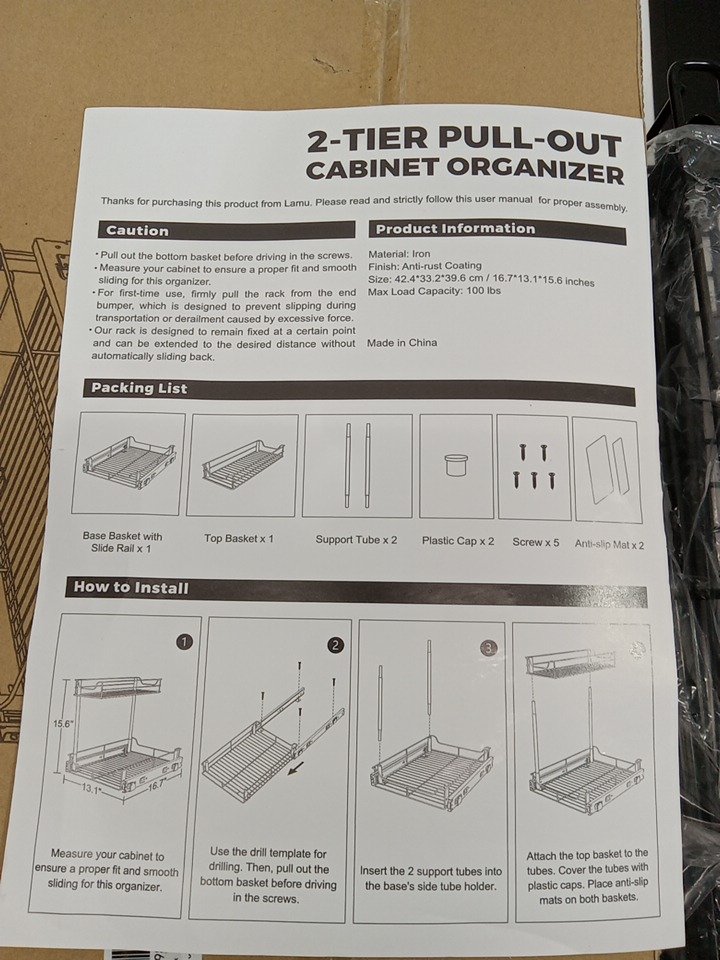 2-TIER PULL-OUT
CABINET ORGANIZER

Thanks for purchasing this product from Lamu. Please read and strictly follow this user manual for proper assembly.

Caution

• Pull out the bottom basket before driving in the screws.
• Measure your cabinet to ensure a proper fit and smooth sliding for this organizer.
• For first-time use, firmly pull the rack from the end bumper, which is designed to prevent slipping during transportation or derailment caused by excessive force.
• Our rack is designed to remain fixed at a certain point and can be extended to the desired distance without automatically sliding back.

Product Information

Material: Iron
Finish: Anti-rust Coating
Size: 42.4*33.2*39.6 cm / 16.7*13.1*15.6 inches
Max Load Capacity: 100 lbs

Made in China

Packing List

Base Basket with Slide Rail x 1

Top Basket x 1

Support Tube x 2

Plastic Cap x 2

Screw x 5

Anti-slip Mat x 2

How to Install

1
15.6"
13.1"
16.7"
Measure your cabinet to ensure a proper fit and smooth sliding for this organizer.

2
Use the drill template for drilling. Then, pull out the bottom basket before driving in the screws.

3
Insert the 2 support tubes into the base's side tube holder.

4
Attach the top basket to the tubes. Cover the tubes with plastic caps. Place anti-slip mats on both baskets.