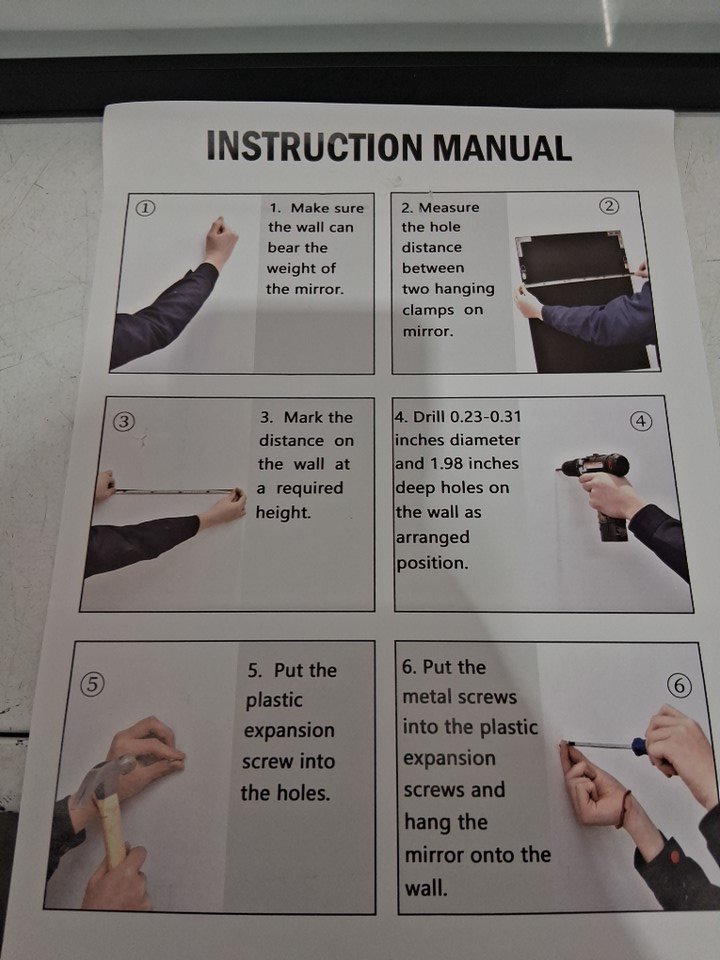 INSTRUCTION MANUAL

①

1. Make sure the wall can bear the weight of the mirror.

2. Measure the hole distance between two hanging clamps on mirror.

②

③

3. Mark the distance on the wall at a required height.

4. Drill 0.23-0.31 inches diameter and 1.98 inches deep holes on the wall as arranged position.

④

⑤

5. Put the plastic expansion screw into the holes.

6. Put the metal screws into the plastic expansion screws and hang the mirror onto the wall.

⑥