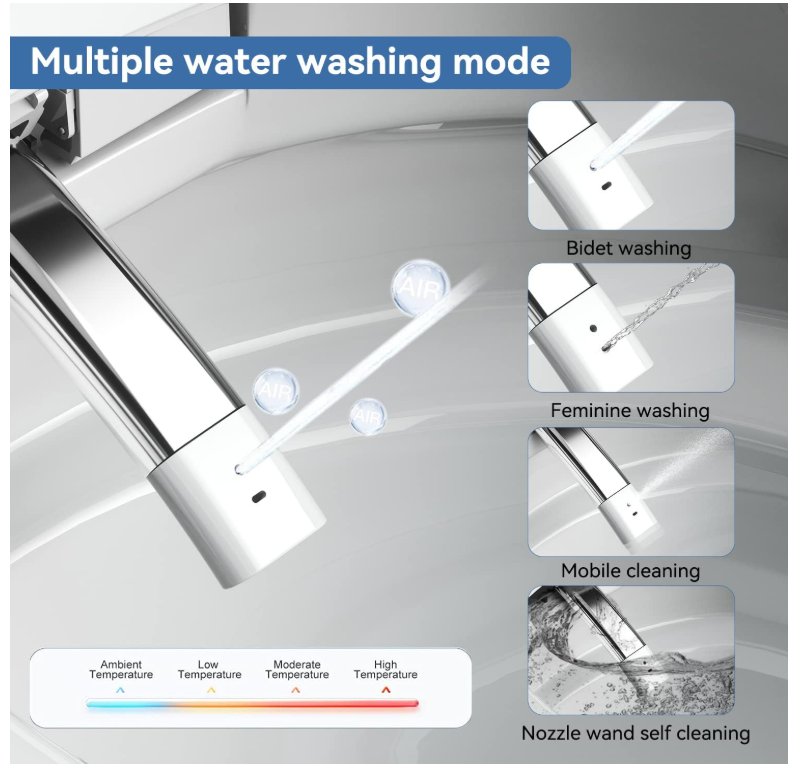 Multiple water washing mode

AIR

AIR

AIR

Bidet washing

Feminine washing

Mobile cleaning

Nozzle wand self cleaning

Ambient Temperature

Low Temperature

Moderate Temperature

High Temperature