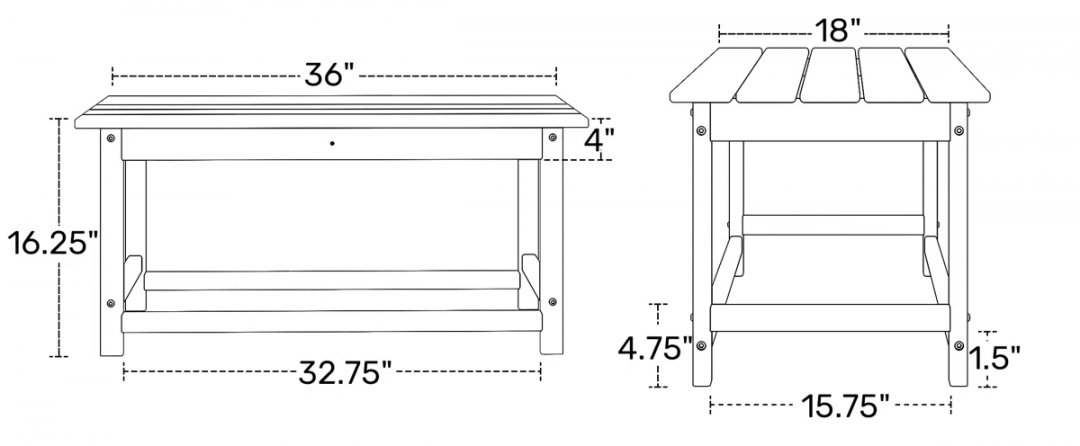 36"

4"

16.25"

32.75"

18"

4.75"

1.5"

15.75"