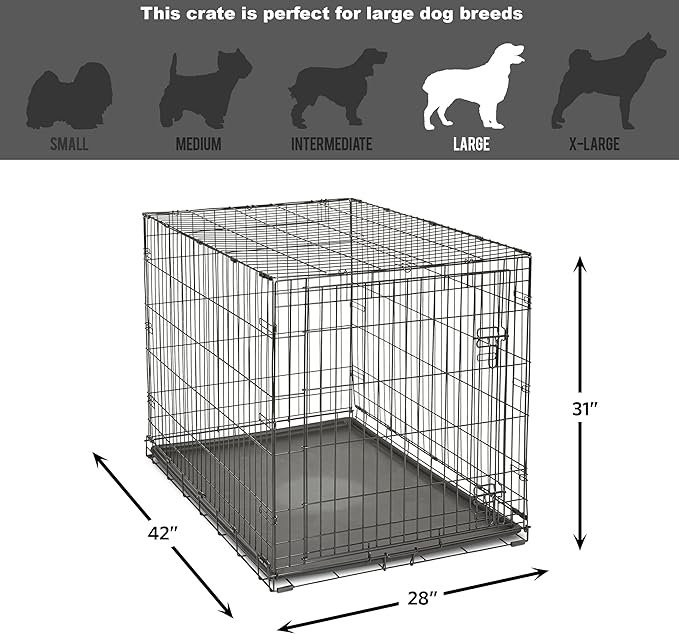 This crate is perfect for large dog breeds

SMALL

MEDIUM

INTERMEDIATE

LARGE

X-LARGE

31″

42″

28″