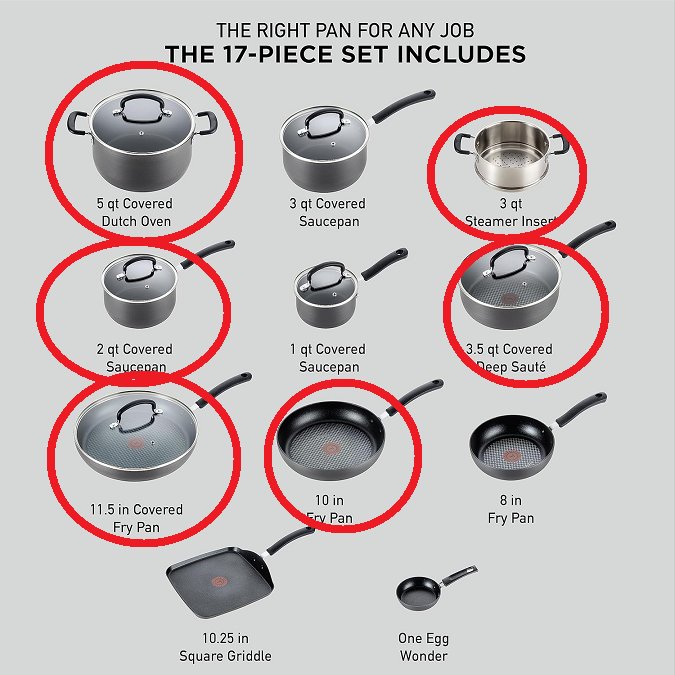 THE RIGHT PAN FOR ANY JOB
THE 17-PIECE SET INCLUDES

5 qt Covered
Dutch Oven

3 qt Covered
Saucepan

3 qt
Steamer Insert

2 qt Covered
Saucepan

1 qt Covered
Saucepan

3.5 qt Covered
Deep Sauté

11.5 in Covered
Fry Pan

10 in
Fry Pan

8 in
Fry Pan

10.25 in
Square Griddle

One Egg
Wonder