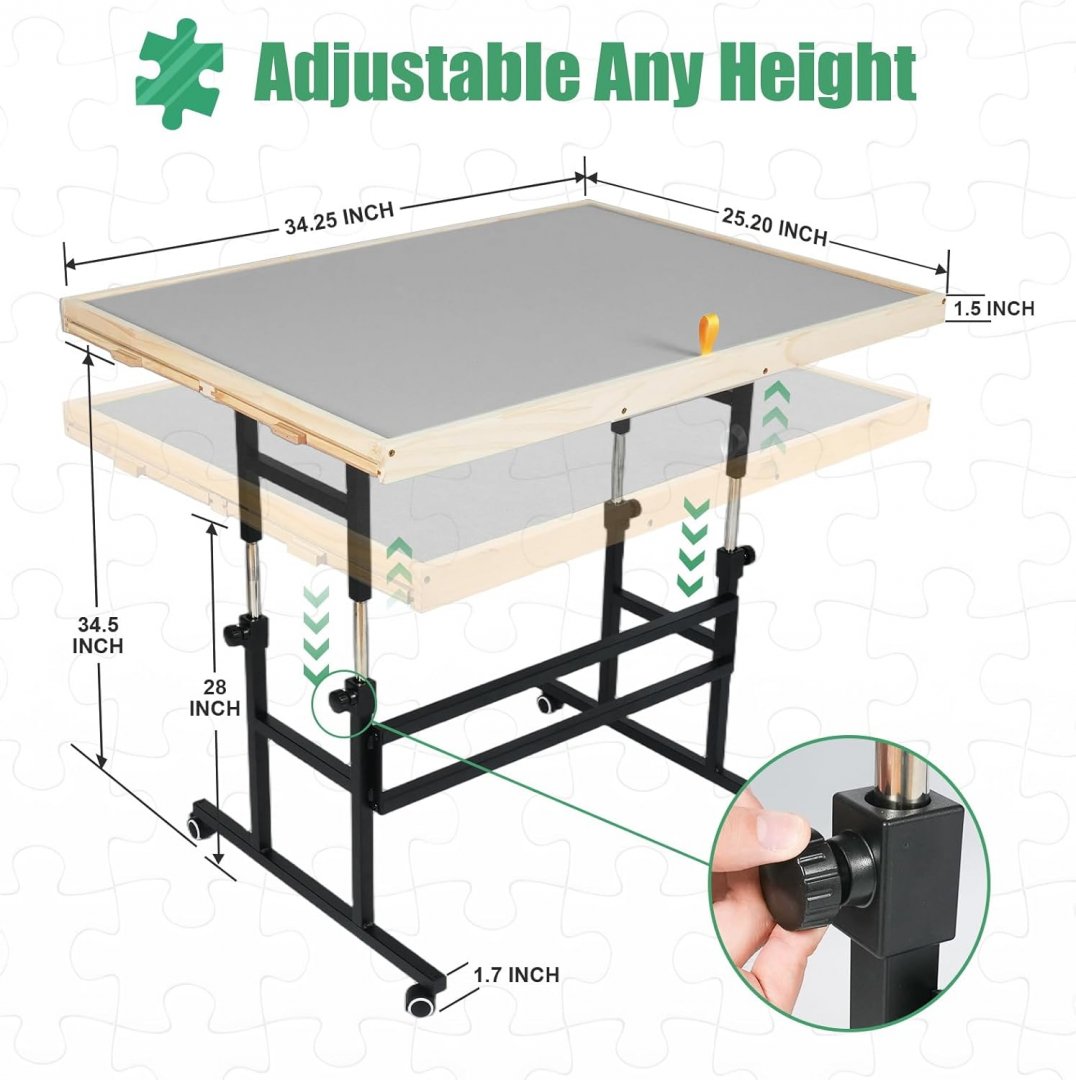 Adjustable Any Height

34.25 INCH

25.20 INCH

1.5 INCH

34.5 INCH

28 INCH

1.7 INCH