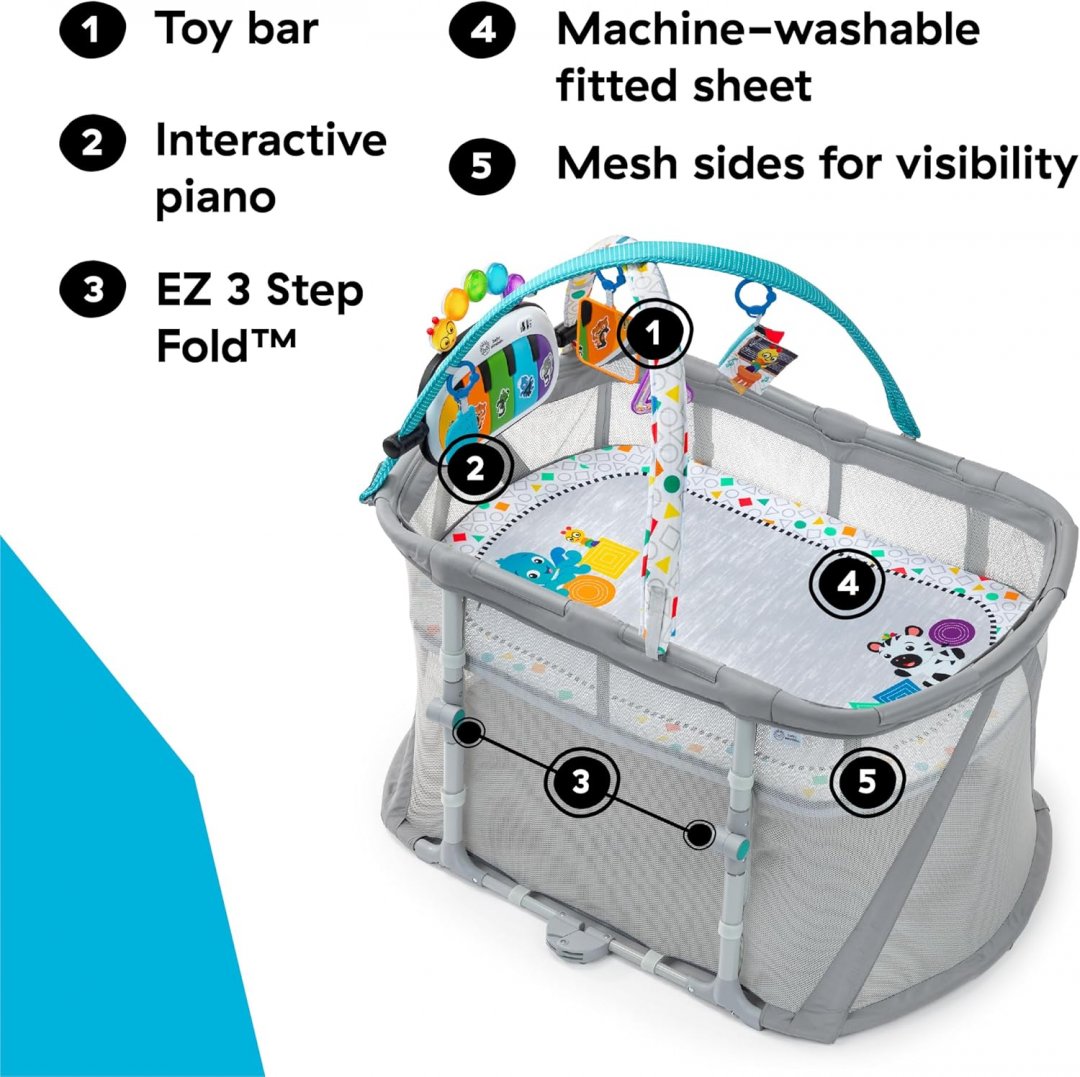 1 Toy bar

2 Interactive piano

3 EZ 3 Step Fold™

4 Machine-washable fitted sheet

5 Mesh sides for visibility

1

2

4

3

5