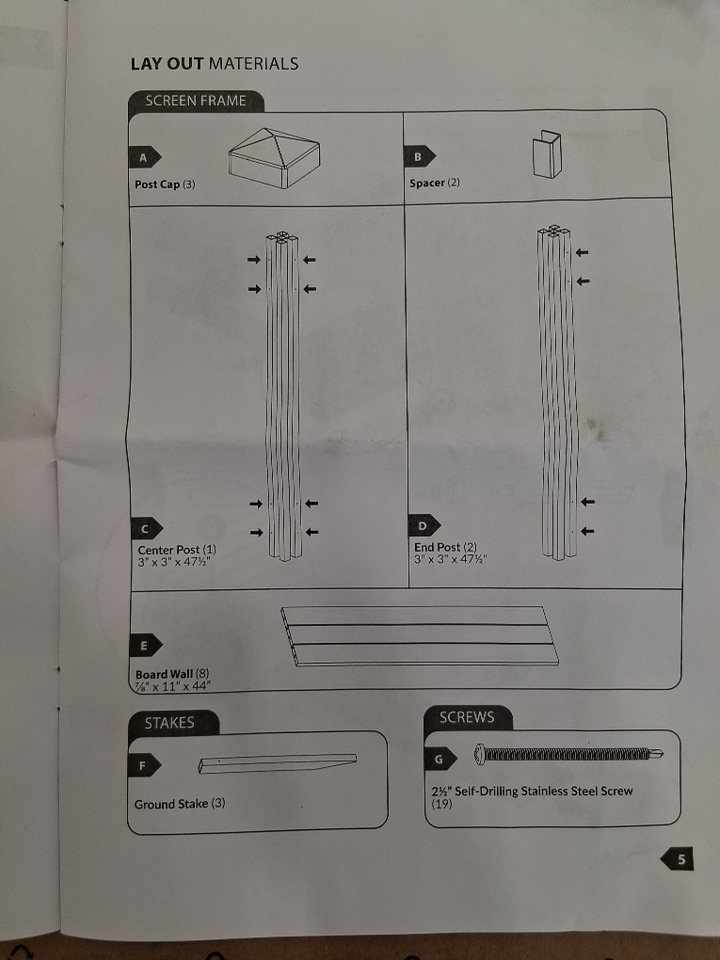 LAY OUT MATERIALS

SCREEN FRAME

A
Post Cap (3)

B
Spacer (2)

C
Center Post (1)
3" x 3" x 47½"

D
End Post (2)
3" x 3" x 47½"

E
Board Wall (8)
⅞" x 11" x 44"

STAKES

F
Ground Stake (3)

SCREWS

G
2½" Self-Drilling Stainless Steel Screw (19)

5