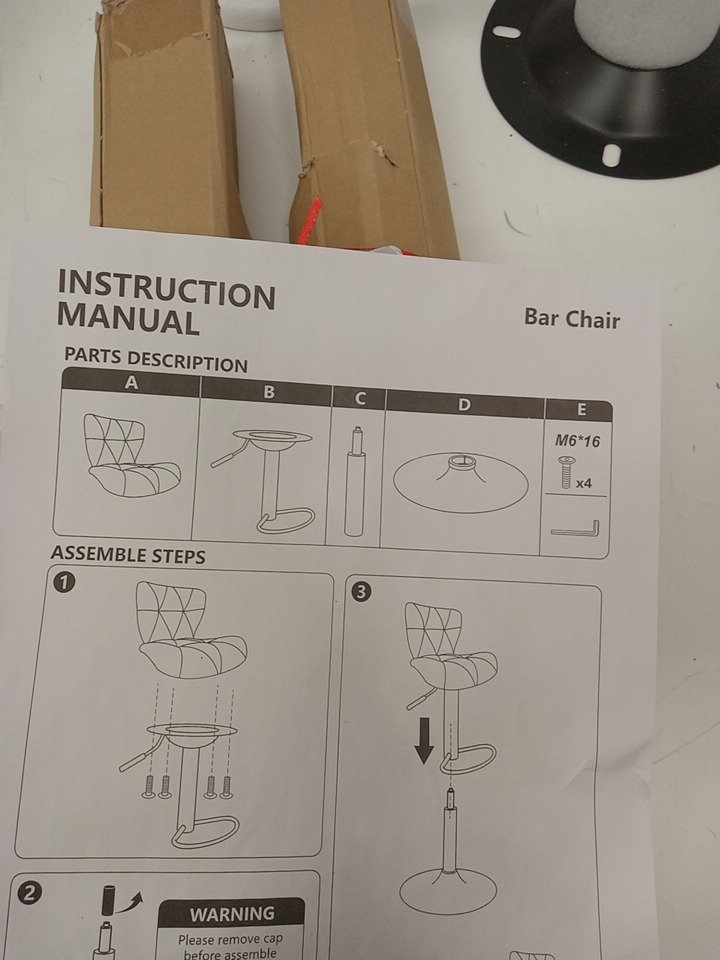 INSTRUCTION MANUAL

Bar Chair

PARTS DESCRIPTION

| A | B | C | D | E |
|---|---|---|---|---|
| | | | | M6*16 x4 |

ASSEMBLE STEPS

1

3

2

WARNING
Please remove cap before assemble