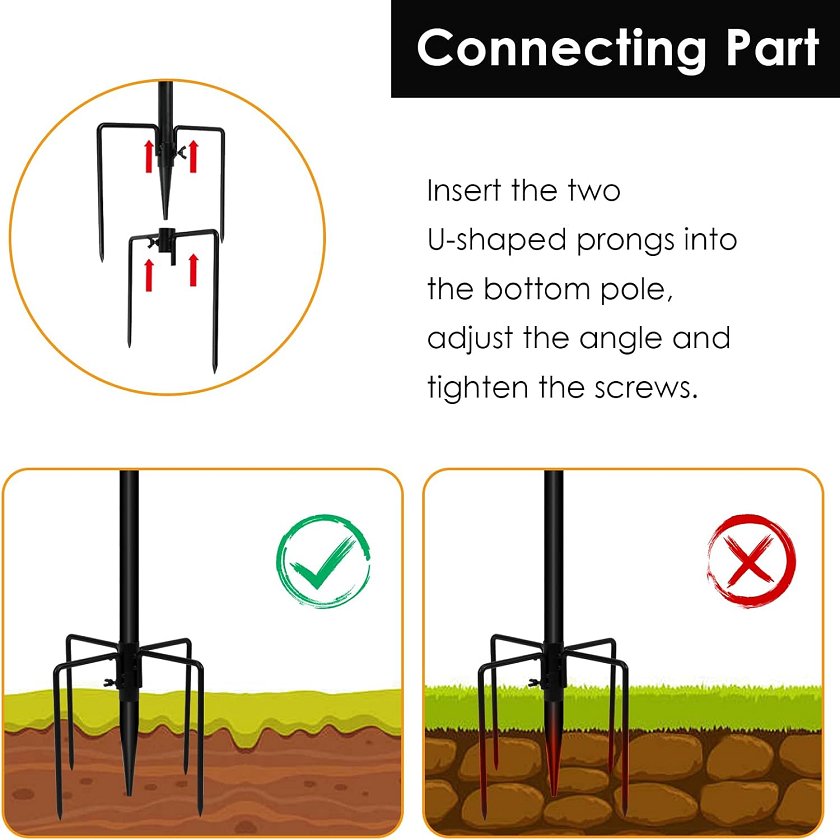 Connecting Part

Insert the two U-shaped prongs into the bottom pole, adjust the angle and tighten the screws.