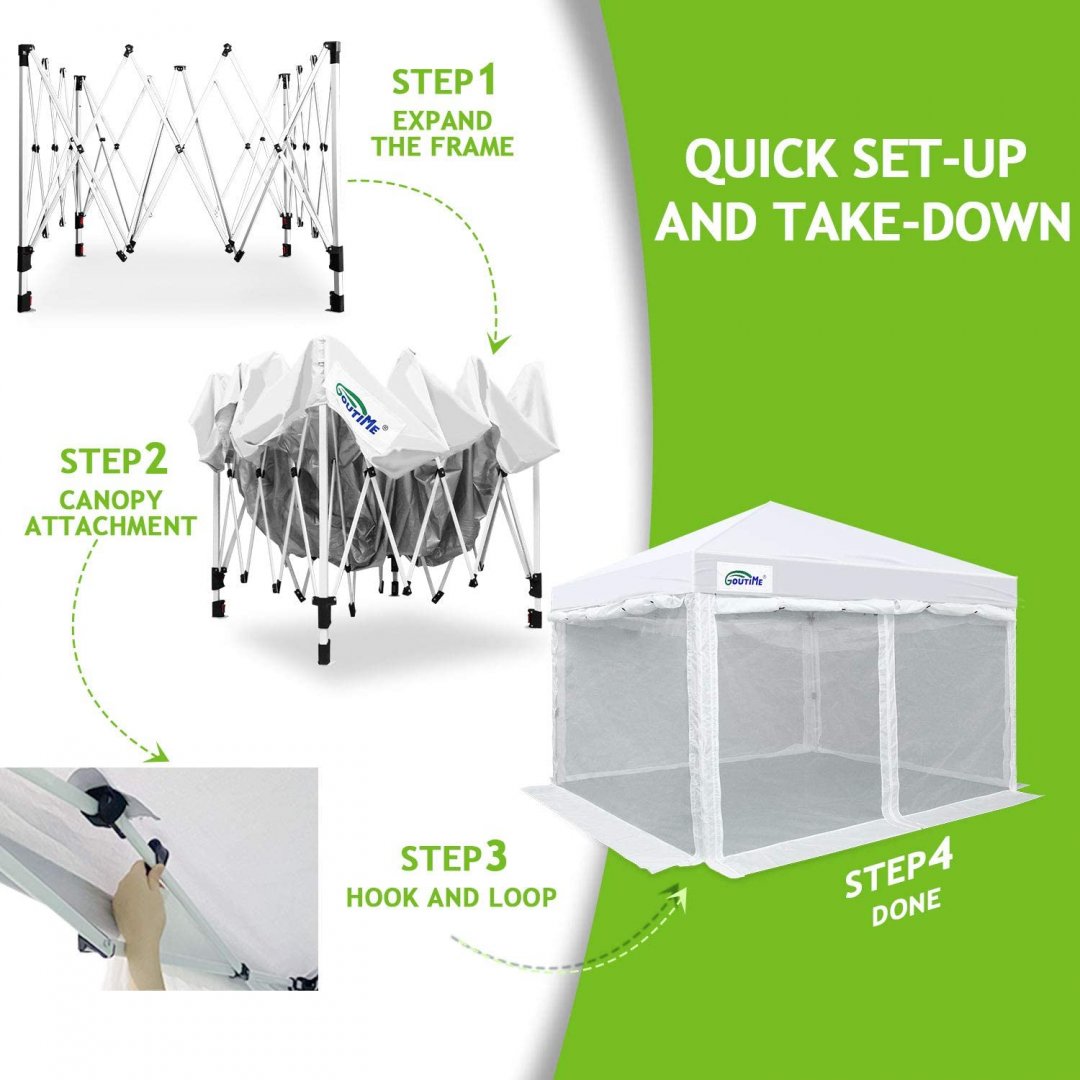 STEP1
EXPAND THE FRAME

QUICK SET-UP AND TAKE-DOWN

GOUTIME

STEP2
CANOPY ATTACHMENT

GOUTIME

STEP3
HOOK AND LOOP

STEP4
DONE