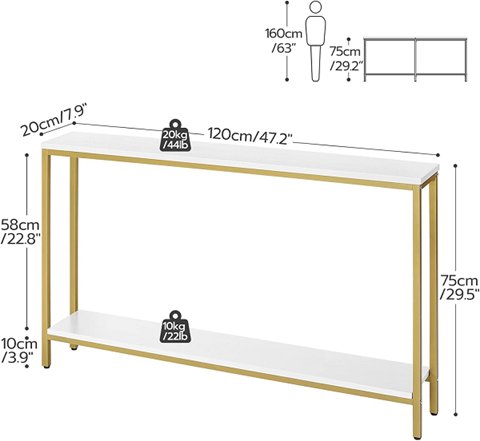 160cm
/63"

75cm
/29.2"

20cm/7.9"

20kg
/44lb

120cm/47.2"

58cm
/22.8"

75cm
/29.5"

10kg
/22lb

10cm
/3.9"