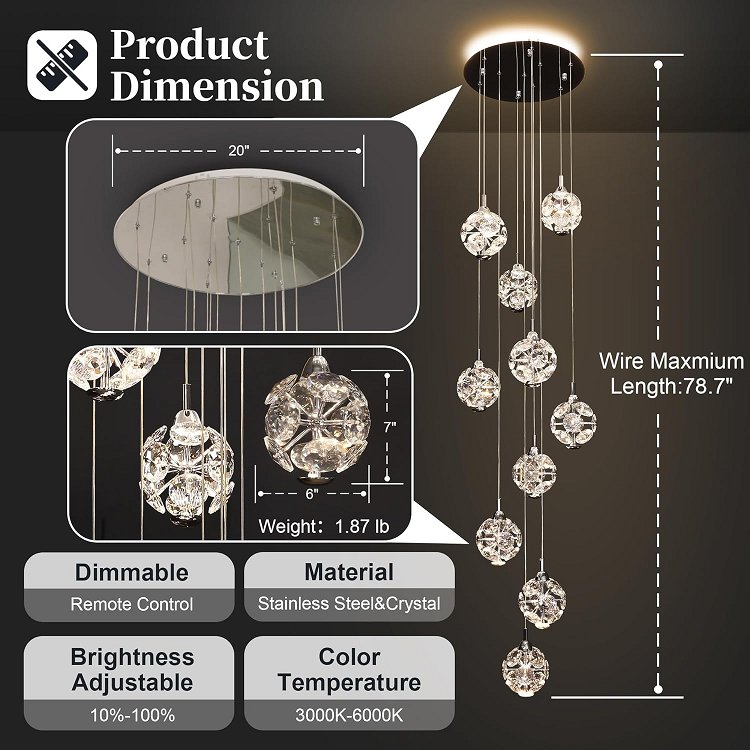 Product Dimension

20"

7"

6"

Weight: 1.87 lb

Wire Maxmium Length:78.7"

Dimmable
Remote Control

Material
Stainless Steel&Crystal

Brightness Adjustable
10%-100%

Color Temperature
3000K-6000K